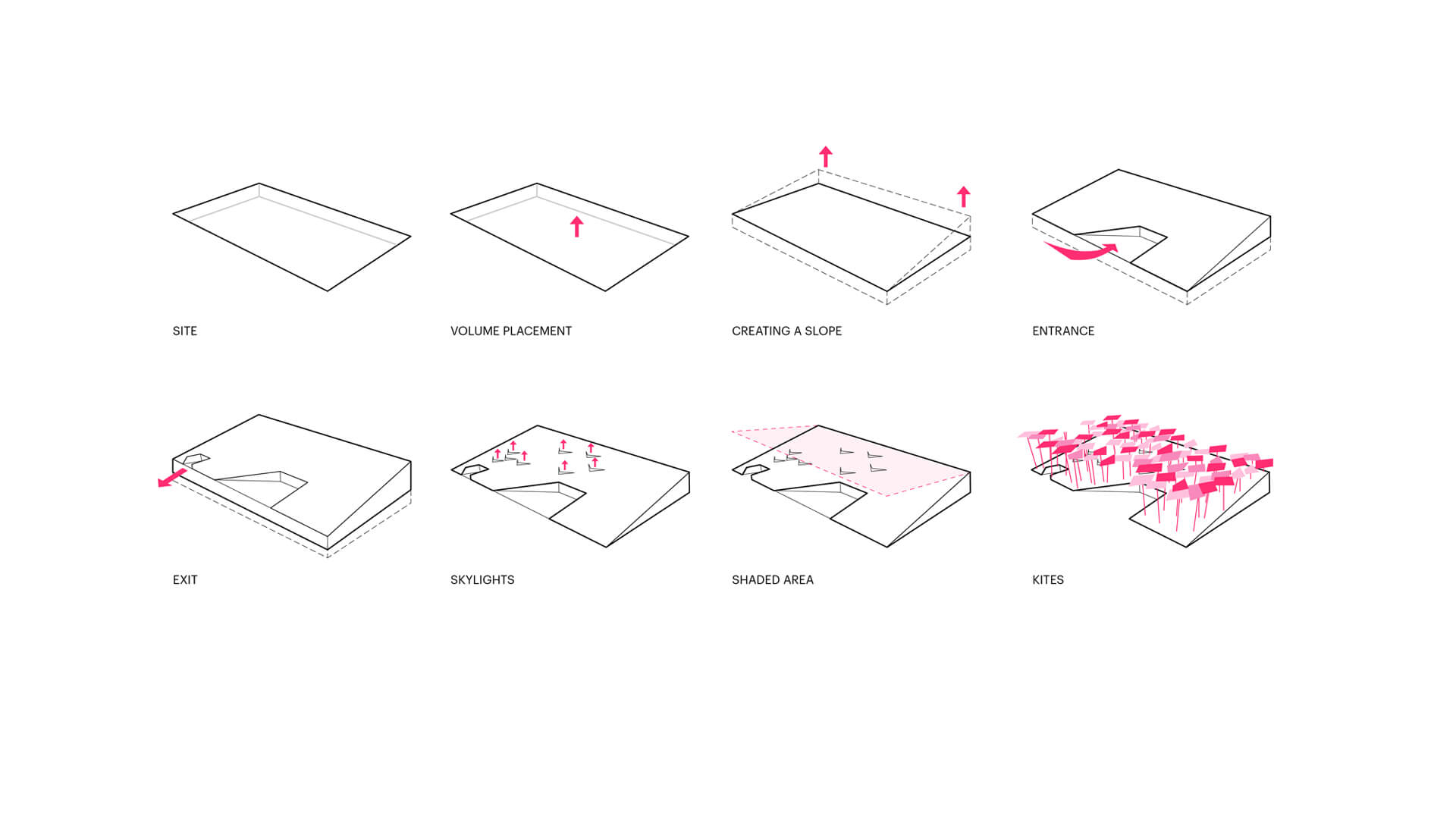 SITE

VOLUME PLACEMENT

CREATING A SLOPE

ENTRANCE

EXIT

SKYLIGHTS

SHADED AREA

KITES